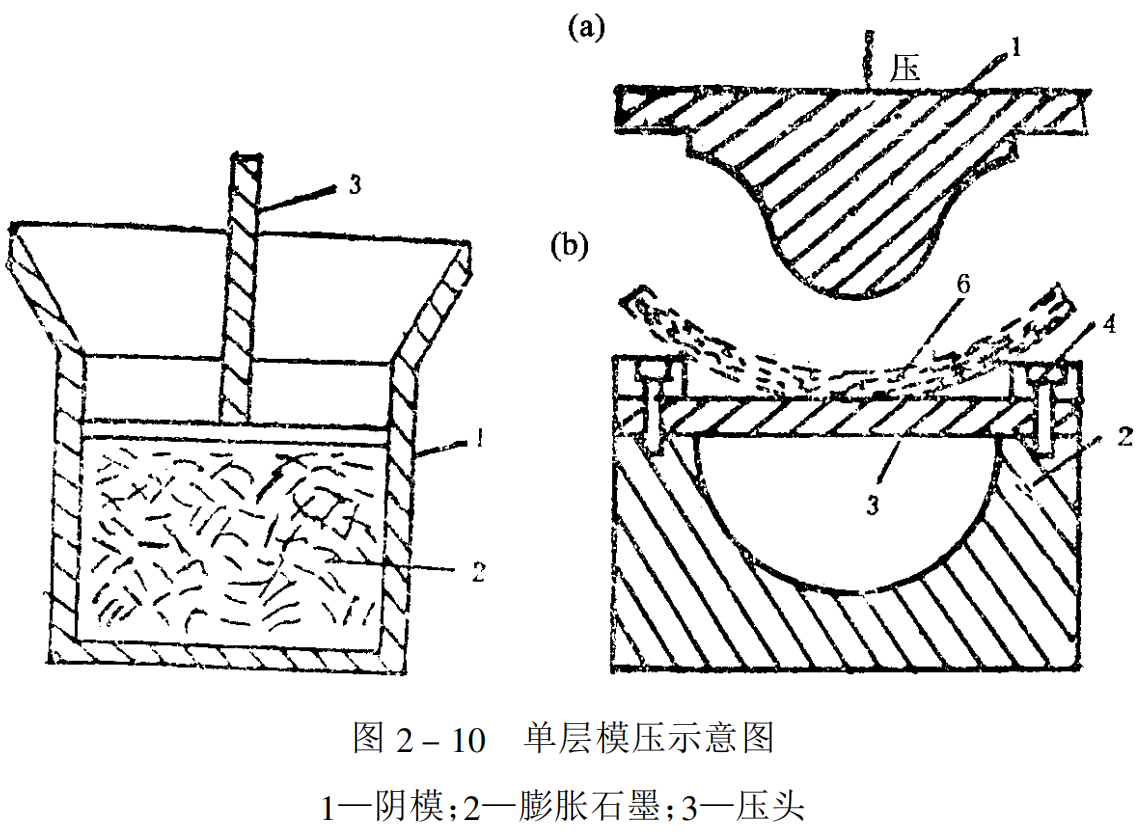 3

1

2

(a)

压

1

(b)

6

4

3

2

图 2－10　单层模压示意图

1—阴模；2—膨胀石墨；3—压头